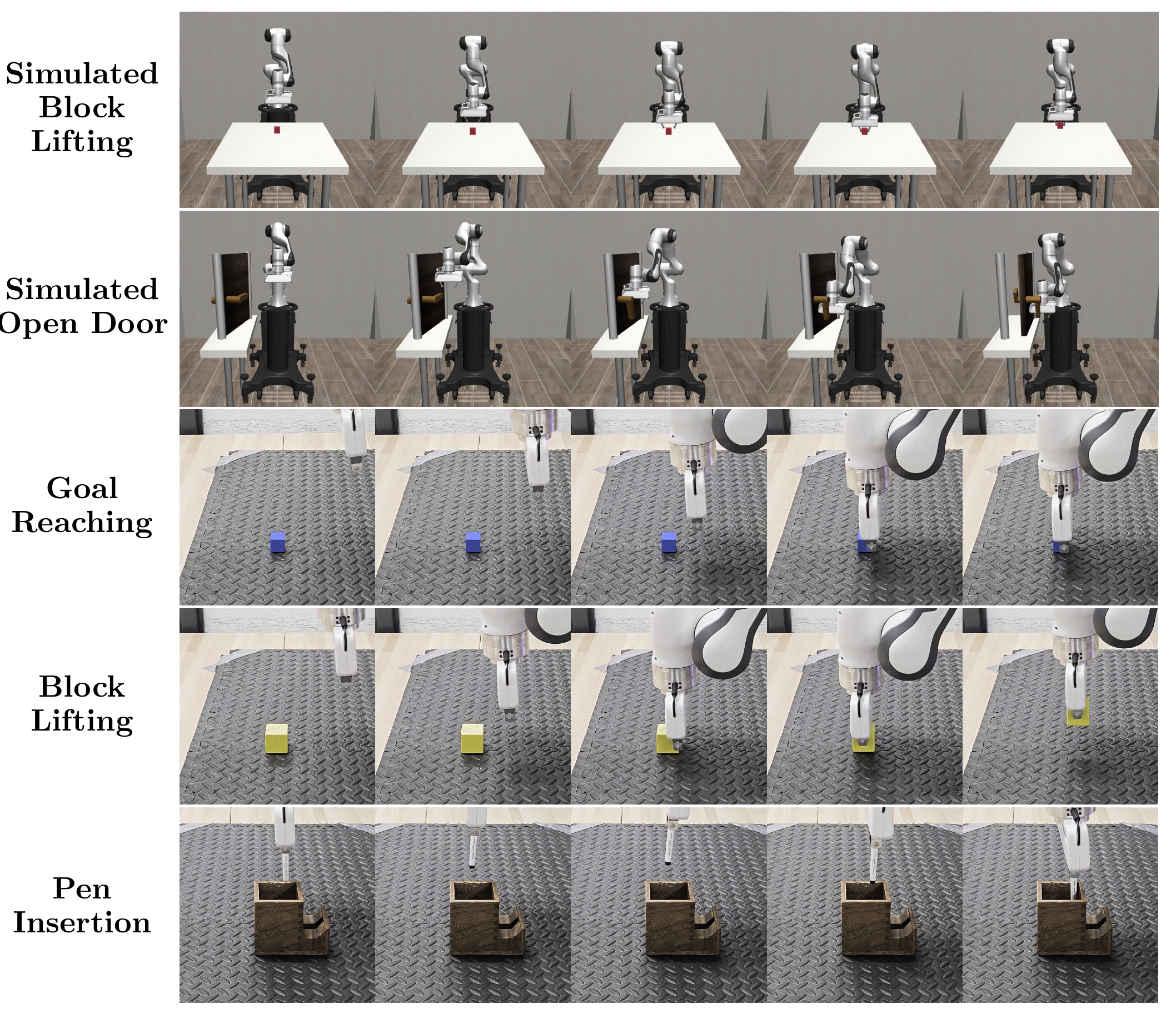 Simulated Block Lifting

Simulated Open Door

Goal Reaching

Block Lifting

Pen Insertion